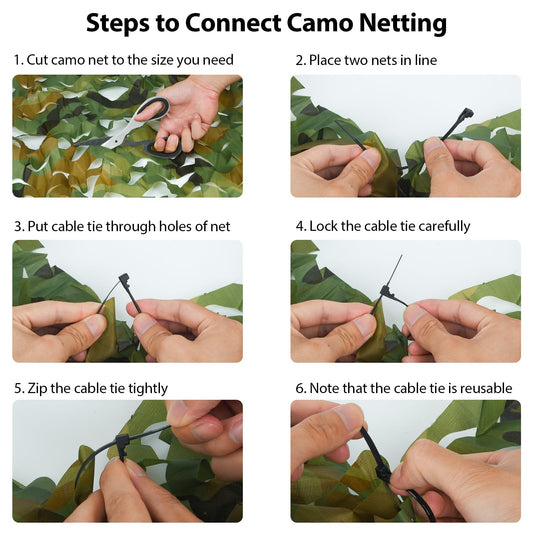 Steps to Connect Camo Netting

1. Cut camo net to the size you need

2. Place two nets in line

3. Put cable tie through holes of net

4. Lock the cable tie carefully

5. Zip the cable tie tightly

6. Note that the cable tie is reusable