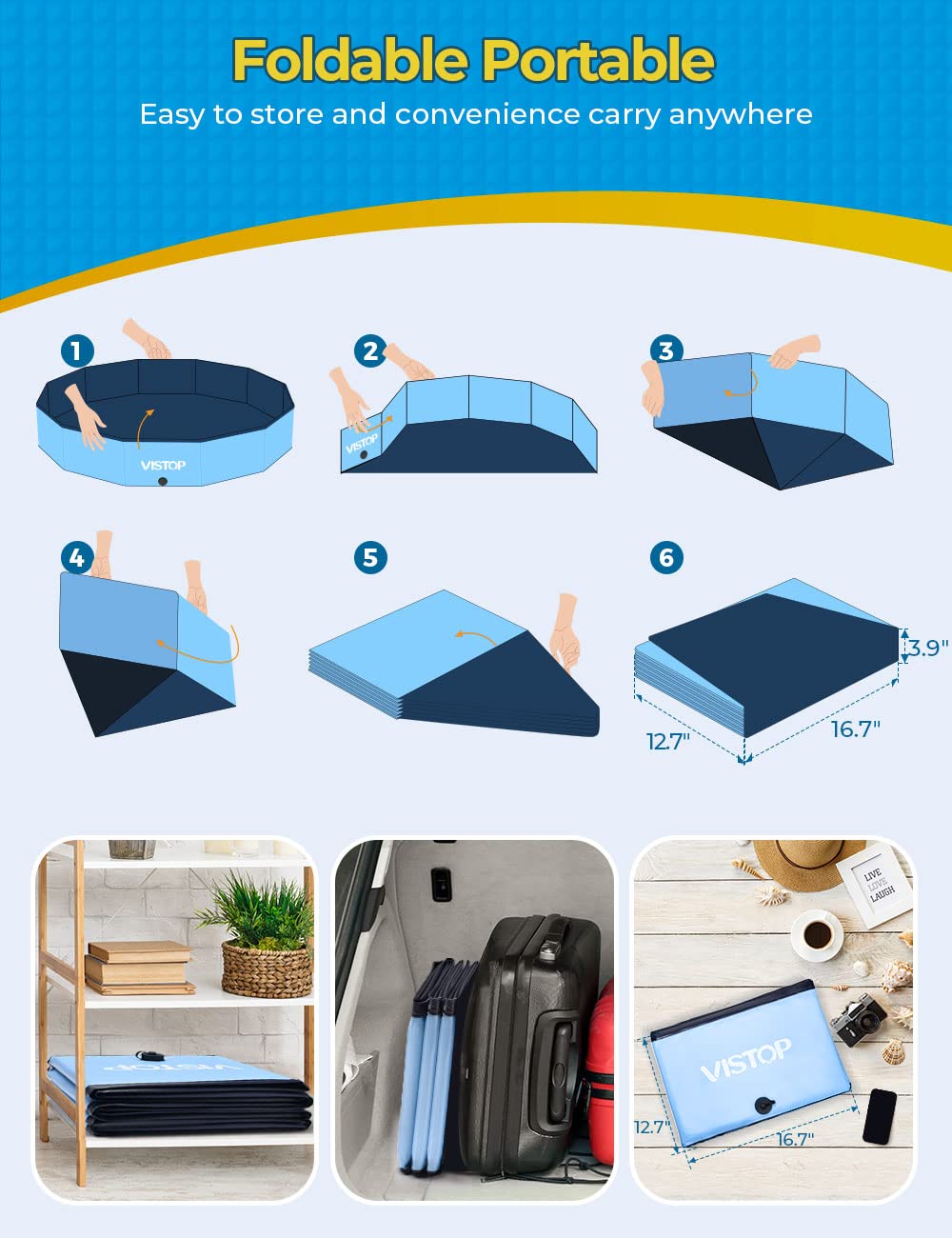 Foldable Portable

Easy to store and convenience carry anywhere

1

VISTOP

2

VISTOP

3

4

5

6

3.9"

12.7"

16.7"

VISTOP

LIVE LOVE LAUGH

VISTOP

12.7"

16.7"