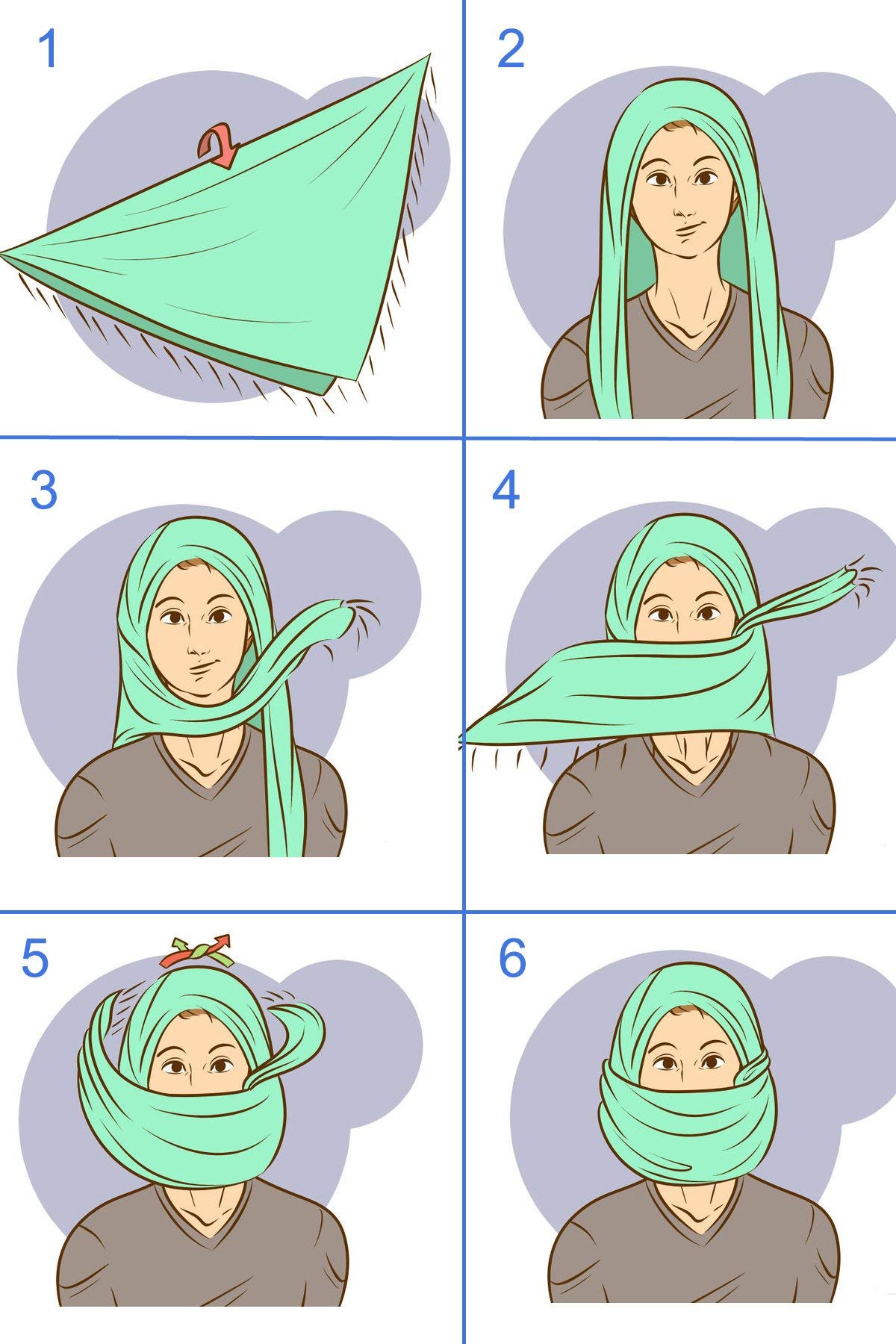 1

2

3

4

5

6