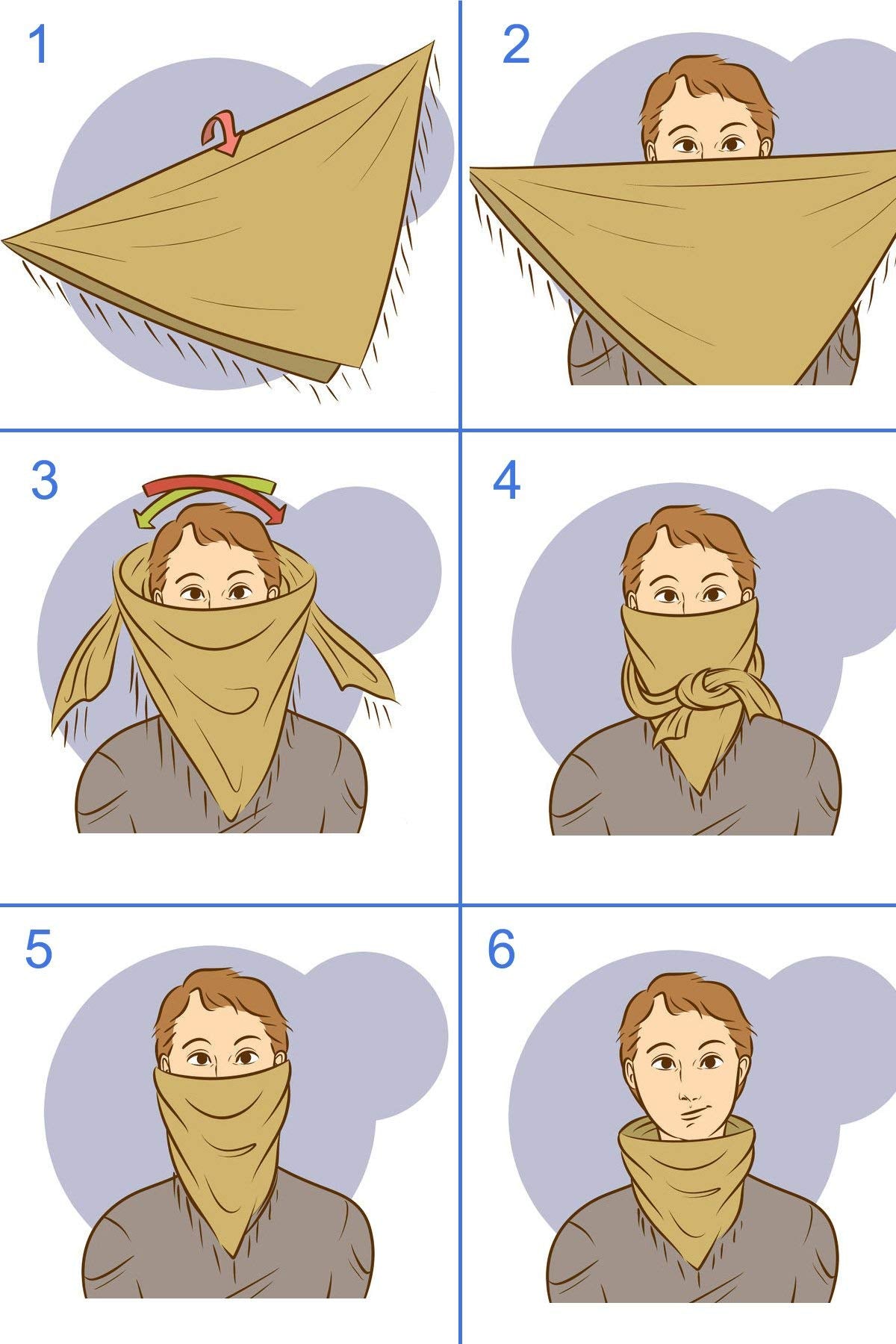 1

2

3

4

5

6