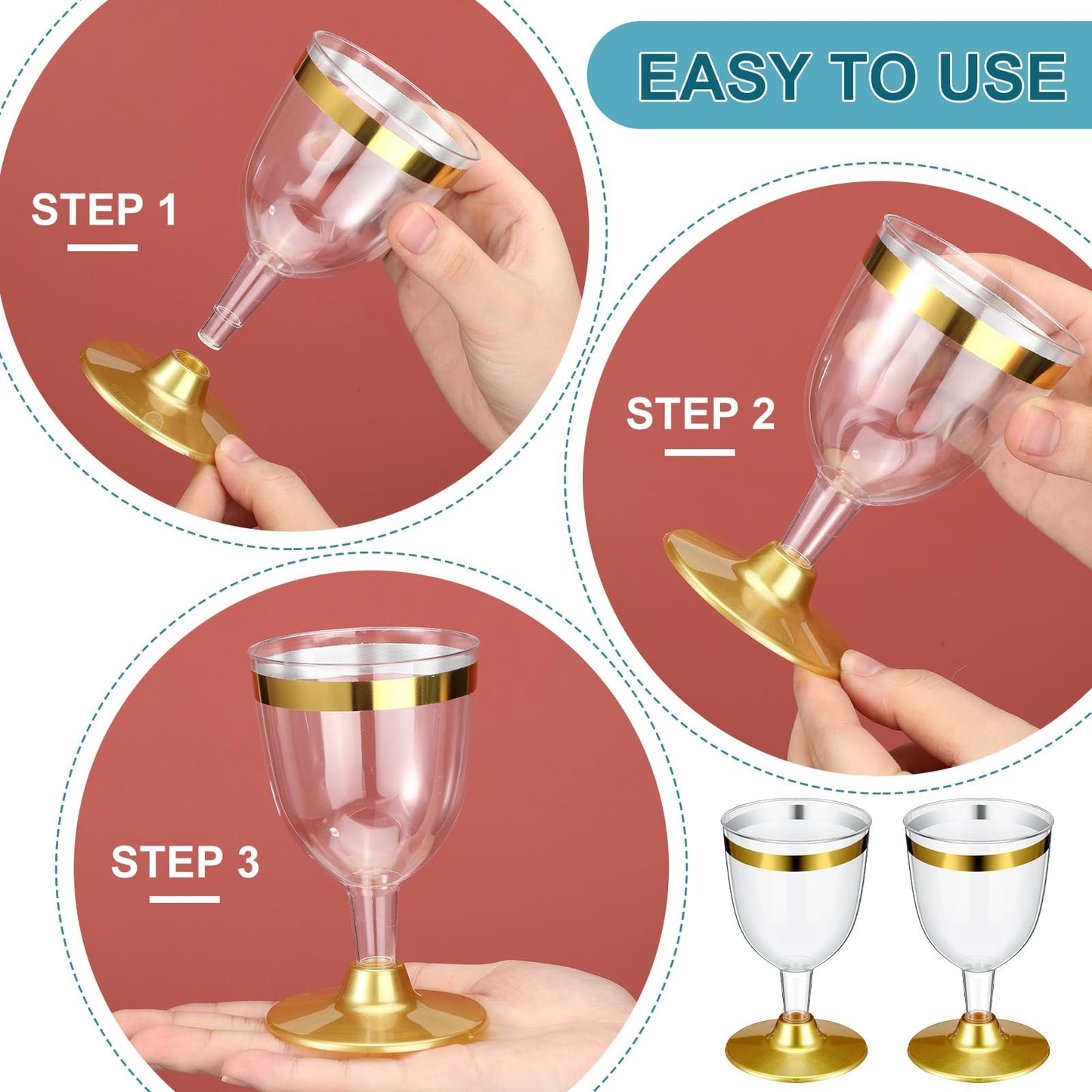 EASY TO USE

STEP 1

STEP 2

STEP 3