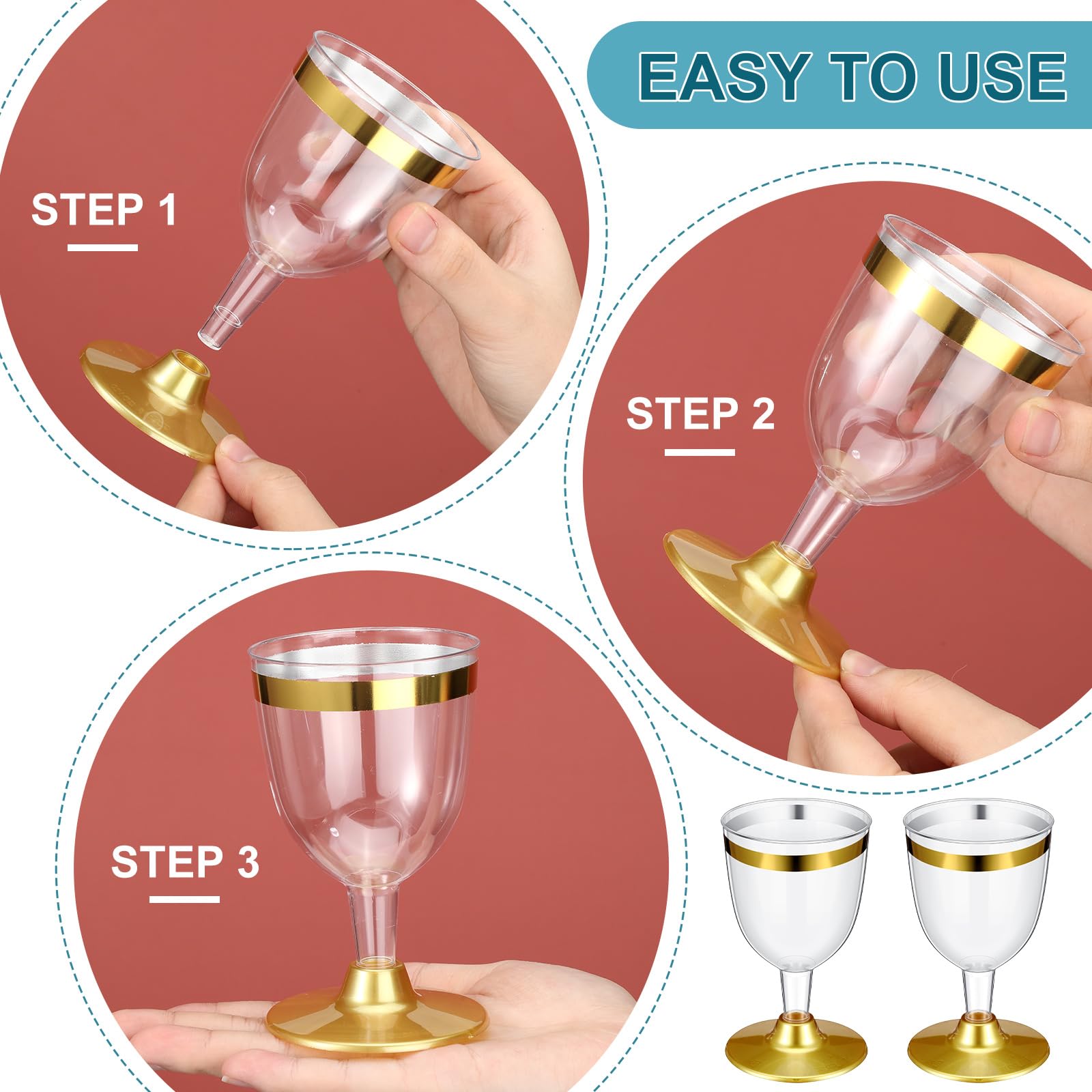 EASY TO USE

STEP 1

STEP 2

STEP 3