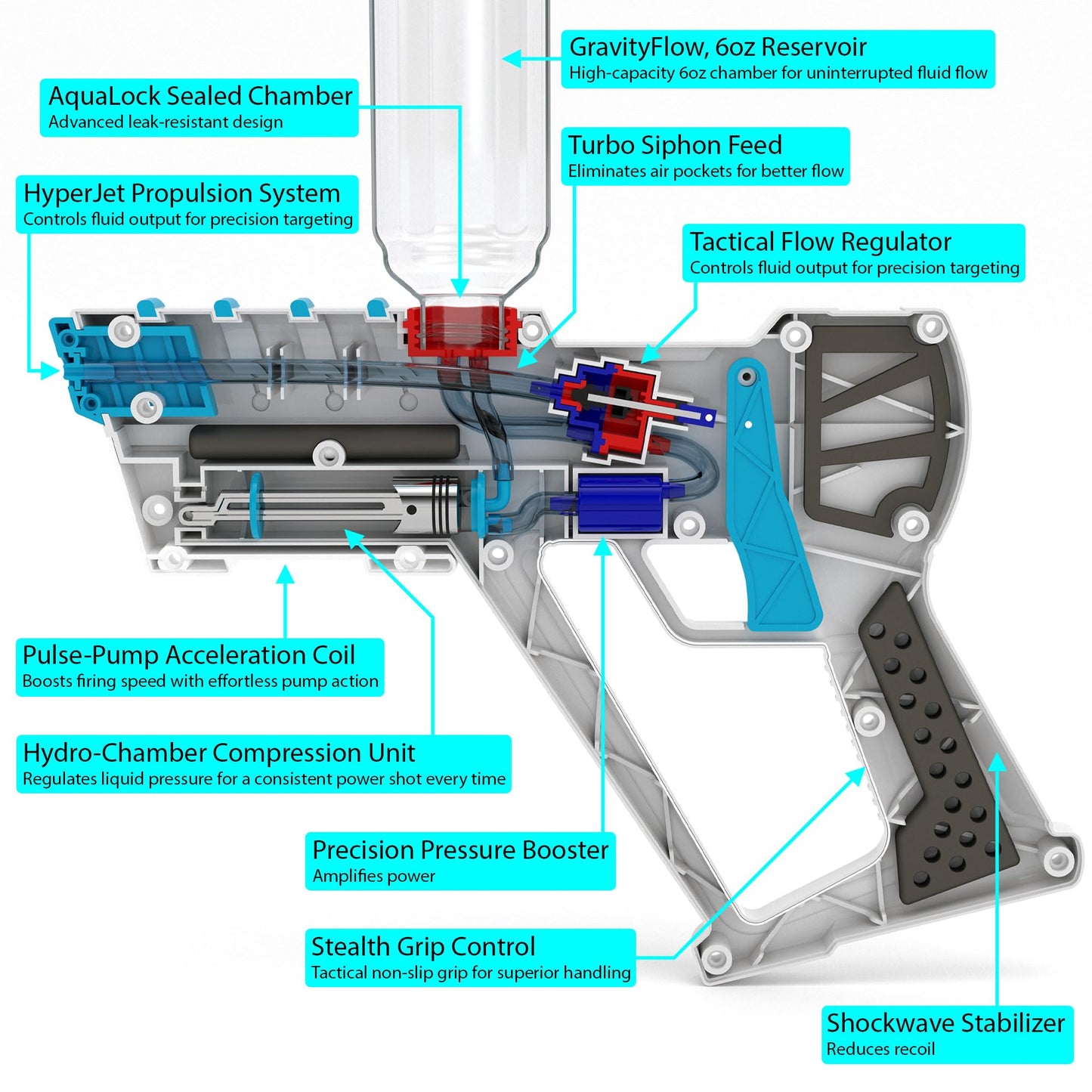 GravityFlow, 6oz Reservoir
High-capacity 6oz chamber for uninterrupted fluid flow

AquaLock Sealed Chamber
Advanced leak-resistant design

Turbo Siphon Feed
Eliminates air pockets for better flow

HyperJet Propulsion System
Controls fluid output for precision targeting

Tactical Flow Regulator
Controls fluid output for precision targeting

Pulse-Pump Acceleration Coil
Boosts firing speed with effortless pump action

Hydro-Chamber Compression Unit
Regulates liquid pressure for a consistent power shot every time

Precision Pressure Booster
Amplifies power

Stealth Grip Control
Tactical non-slip grip for superior handling

Shockwave Stabilizer
Reduces recoil