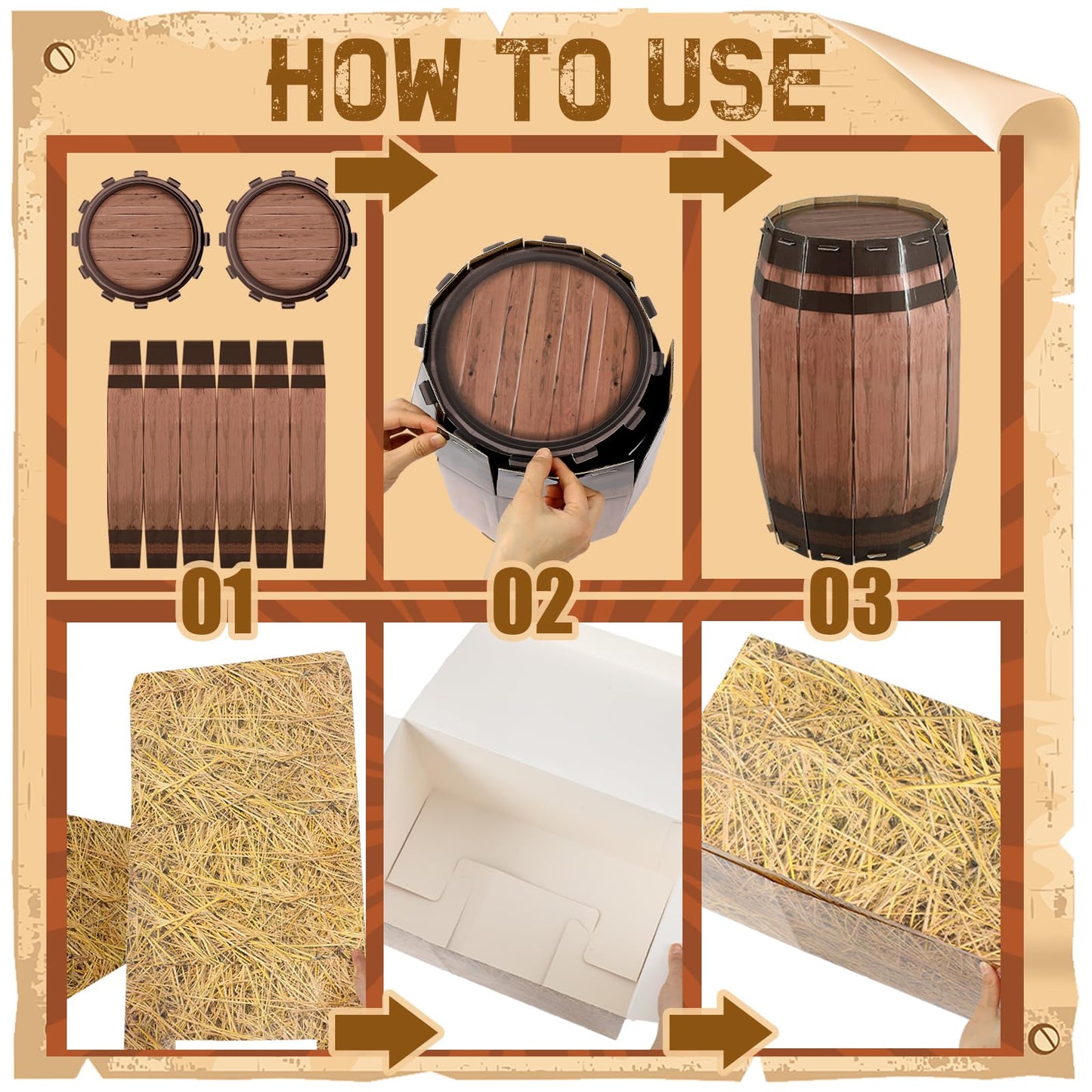 HOW TO USE

01

02

03