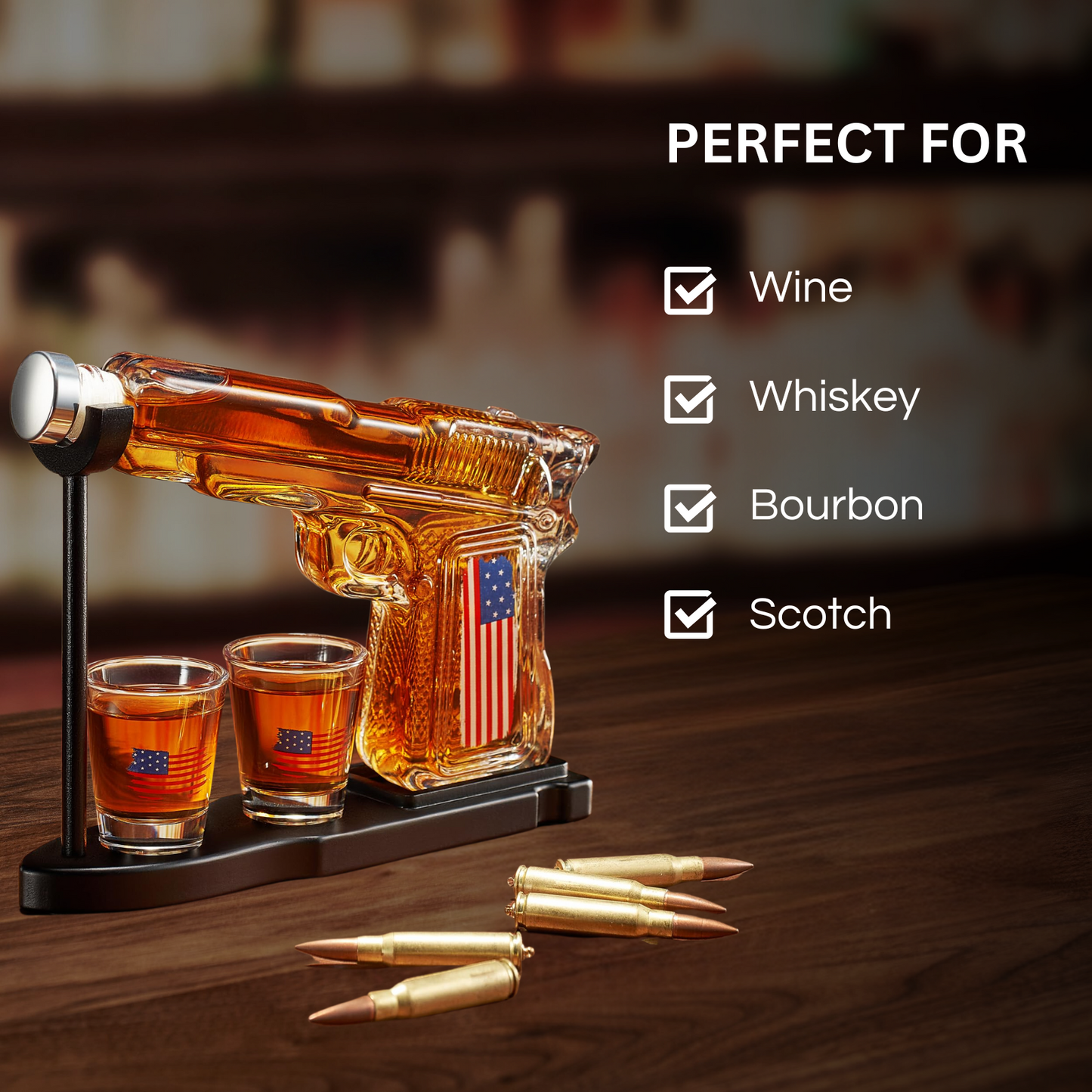 PERFECT FOR

Wine

Whiskey

Bourbon

Scotch